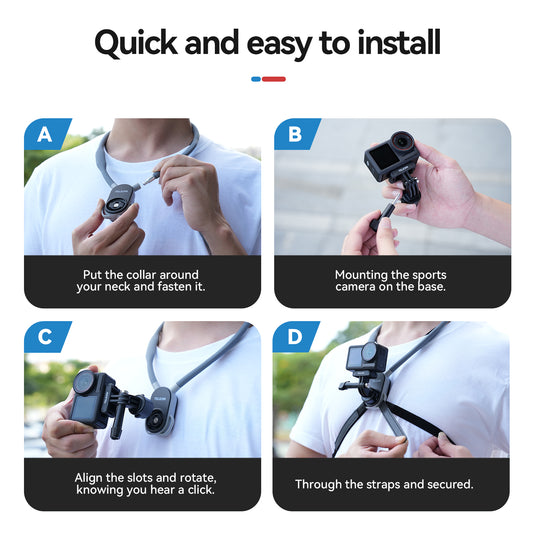 Quick and easy to install

A

Put the collar around your neck and fasten it.

B

Mounting the sports camera on the base.

C

Align the slots and rotate, knowing you hear a click.

D

Through the straps and secured.