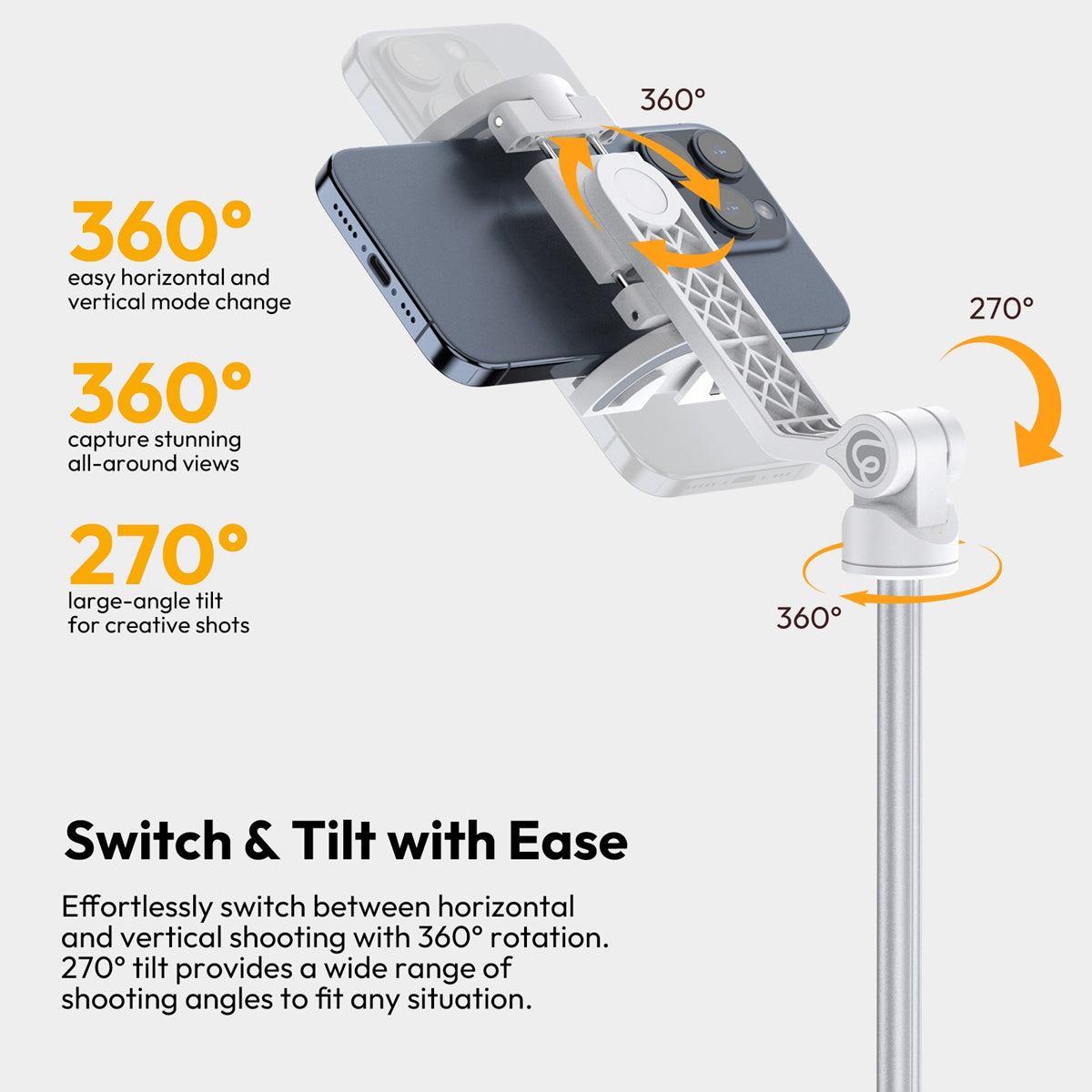 360°
easy horizontal and vertical mode change

360°
capture stunning all-around views

270°
large-angle tilt for creative shots

360°

270°

360°

Switch & Tilt with Ease

Effortlessly switch between horizontal and vertical shooting with 360° rotation. 270° tilt provides a wide range of shooting angles to fit any situation.