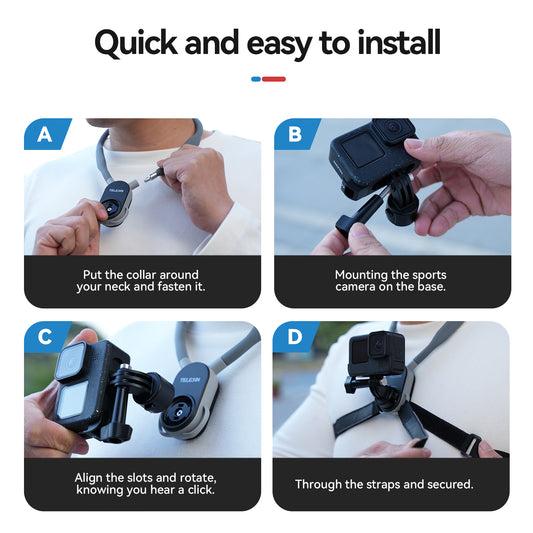 Quick and easy to install

A

TELESIN

Put the collar around your neck and fasten it.

B

Mounting the sports camera on the base.

C

TELESIN

Align the slots and rotate, knowing you hear a click.

D

Through the straps and secured.