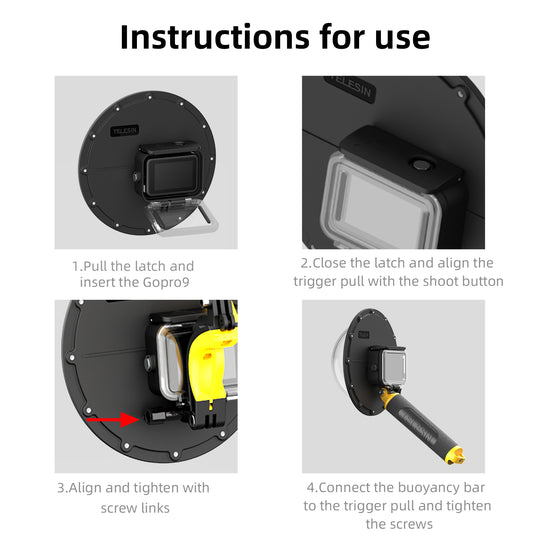 Instructions for use

TELESIN

1.Pull the latch and insert the Gopro9

TELESIN

2.Close the latch and align the trigger pull with the shoot button

3.Align and tighten with screw links

TELESIN

4.Connect the buoyancy bar to the trigger pull and tighten the screws