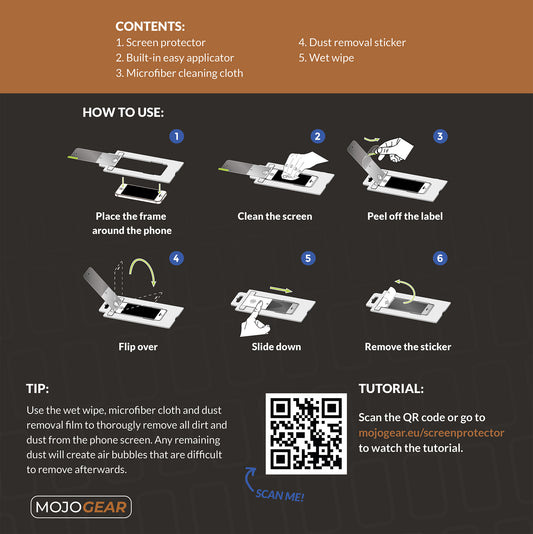 CONTENTS:
1. Screen protector
2. Built-in easy applicator
3. Microfiber cleaning cloth

4. Dust removal sticker
5. Wet wipe

HOW TO USE:

1
Place the frame around the phone

2
Clean the screen

3
Peel off the label

4
Flip over

5
Slide down

6
Remove the sticker

TIP:
Use the wet wipe, microfiber cloth and dust removal film to thorougly remove all dirt and dust from the phone screen. Any remaining dust will create air bubbles that are difficult to remove afterwards.

SCAN ME!

TUTORIAL:
Scan the QR code or go to mojogear.eu/screenprotector to watch the tutorial.

MOJOGEAR