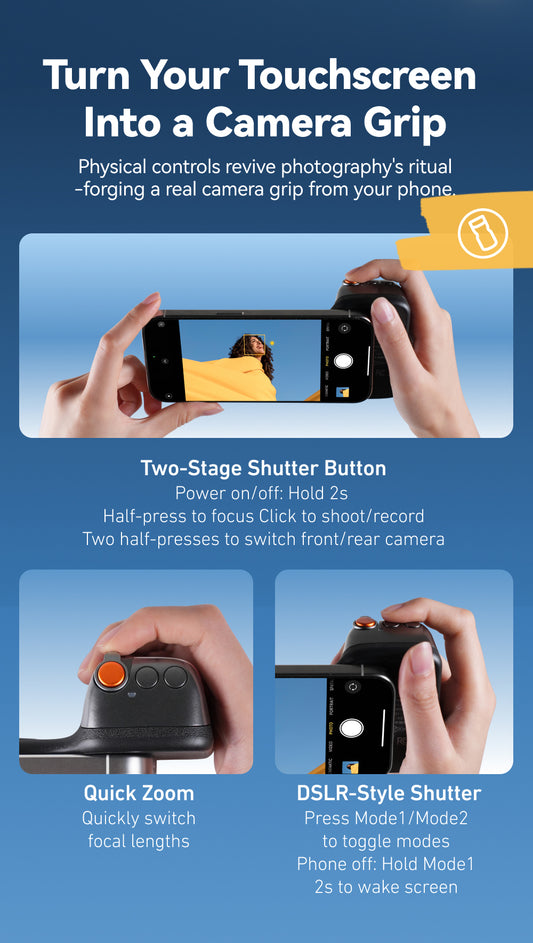 Turn Your Touchscreen Into a Camera Grip

Physical controls revive photography's ritual –forging a real camera grip from your phone.

Two-Stage Shutter Button
Power on/off: Hold 2s
Half-press to focus Click to shoot/record
Two half-presses to switch front/rear camera

Quick Zoom
Quickly switch focal lengths

DSLR-Style Shutter
Press Mode1/Mode2 to toggle modes
Phone off: Hold Mode1 2s to wake screen