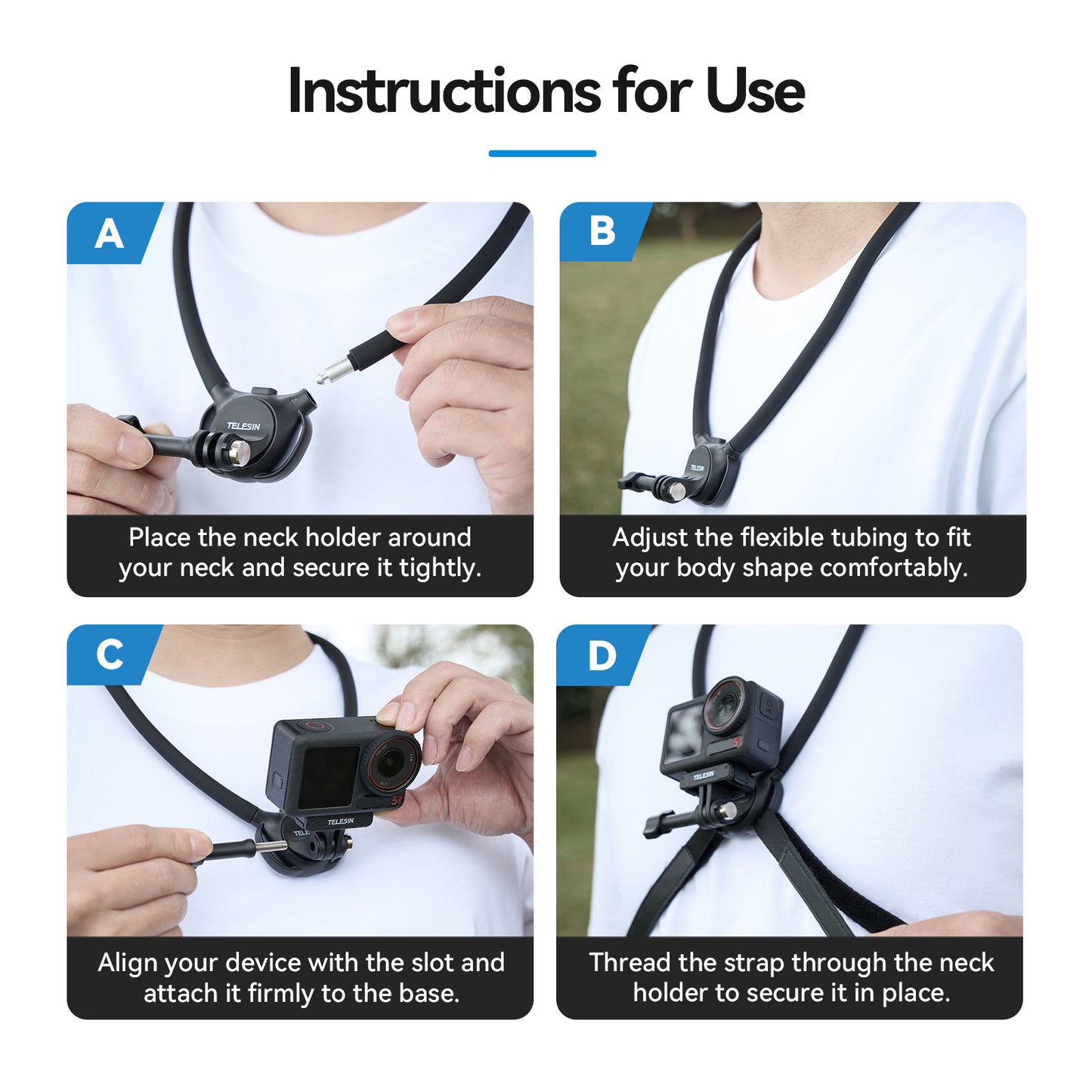 Instructions for Use

A

TELESIN

Place the neck holder around your neck and secure it tightly.

B

TELESIN

Adjust the flexible tubing to fit your body shape comfortably.

C

TELESIN

Align your device with the slot and attach it firmly to the base.

D

TELESIN

Thread the strap through the neck holder to secure it in place.