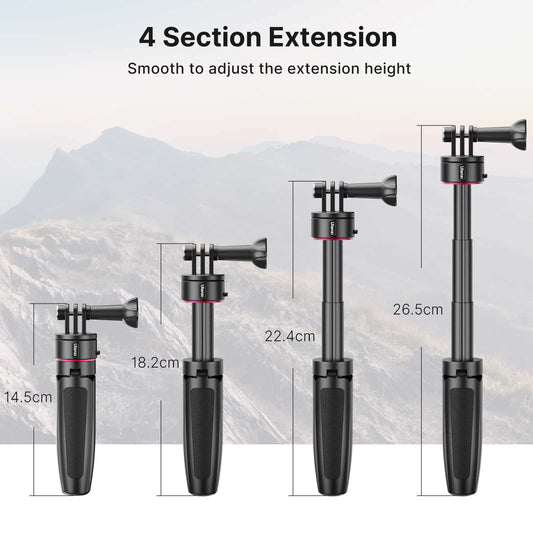 4 Section Extension

Smooth to adjust the extension height

14.5cm

Ulanzi

18.2cm

Ulanzi

22.4cm

Ulanzi

26.5cm

Ulanzi