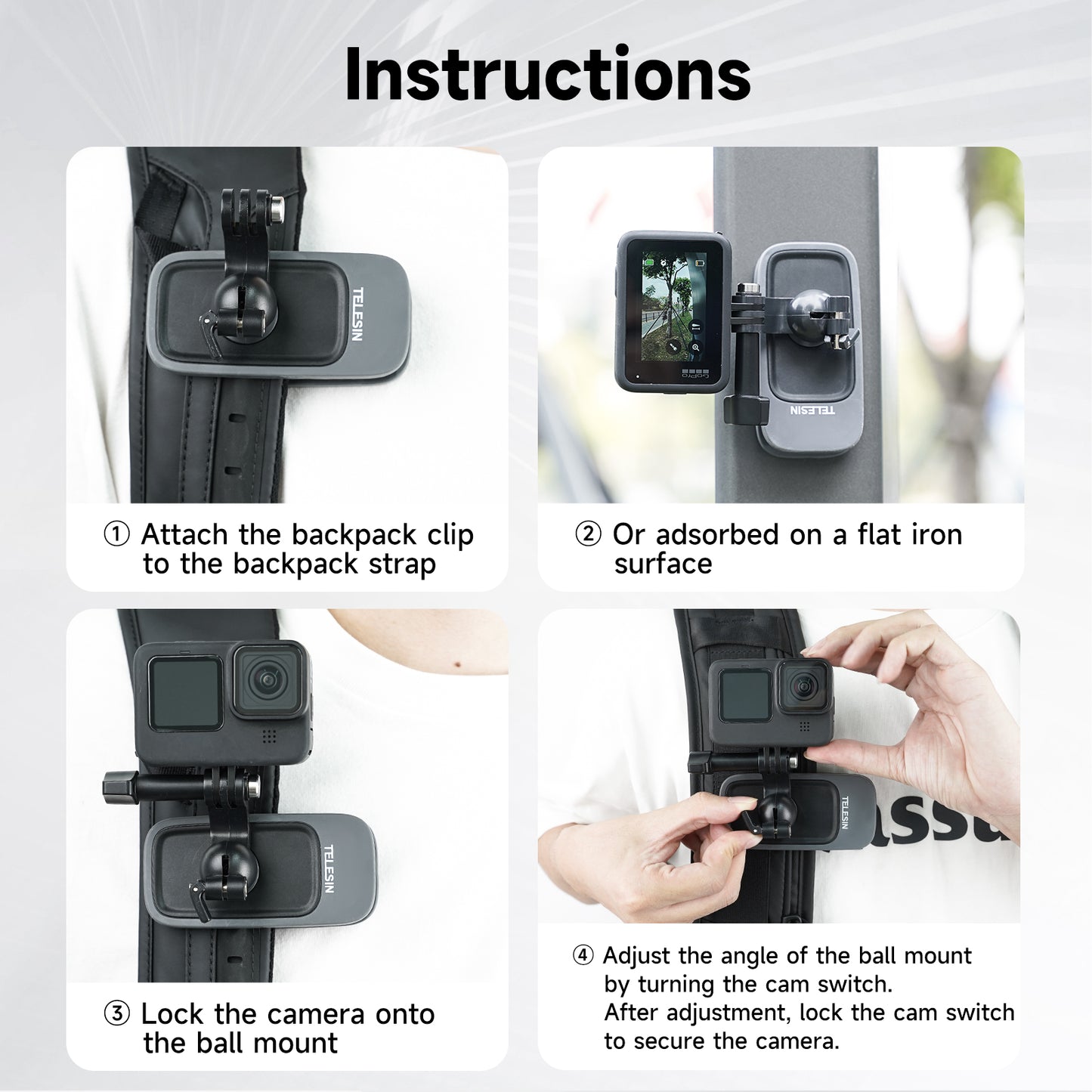 Instructions

TELESIN

① Attach the backpack clip to the backpack strap

GoPro

TELESIN

② Or adsorbed on a flat iron surface

TELESIN

③ Lock the camera onto the ball mount

TELESIN

④ Adjust the angle of the ball mount by turning the cam switch.
After adjustment, lock the cam switch to secure the camera.